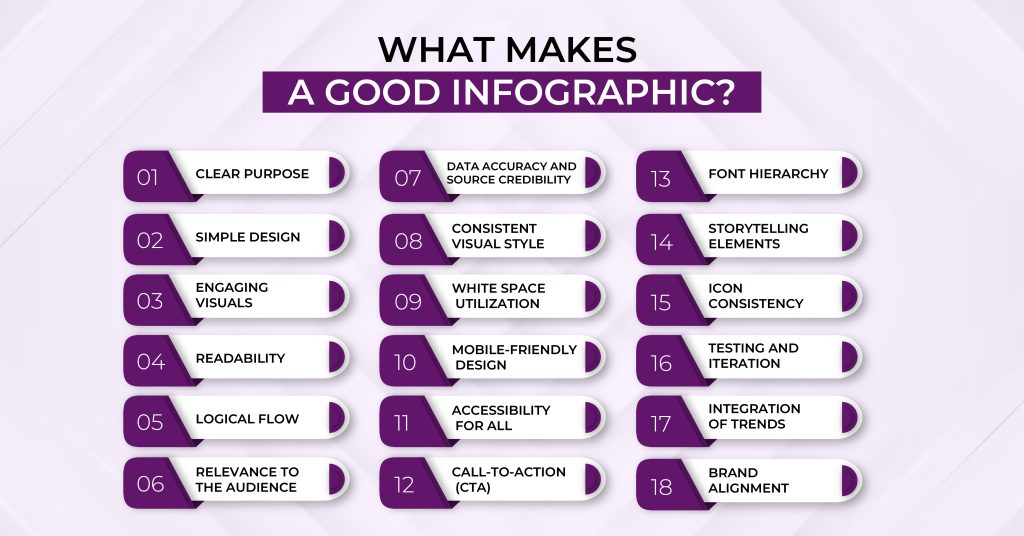 WHAT MAKES
A GOOD INFOGRAPHIC?

01 CLEAR PURPOSE

02 SIMPLE DESIGN

03 ENGAGING VISUALS

04 READABILITY

05 LOGICAL FLOW

06 RELEVANCE TO THE AUDIENCE

07 DATA ACCURACY AND SOURCE CREDIBILITY

08 CONSISTENT VISUAL STYLE

09 WHITE SPACE UTILIZATION

10 MOBILE-FRIENDLY DESIGN

11 ACCESSIBILITY FOR ALL

12 CALL-TO-ACTION (CTA)

13 FONT HIERARCHY

14 STORYTELLING ELEMENTS

15 ICON CONSISTENCY

16 TESTING AND ITERATION

17 INTEGRATION OF TRENDS

18 BRAND ALIGNMENT